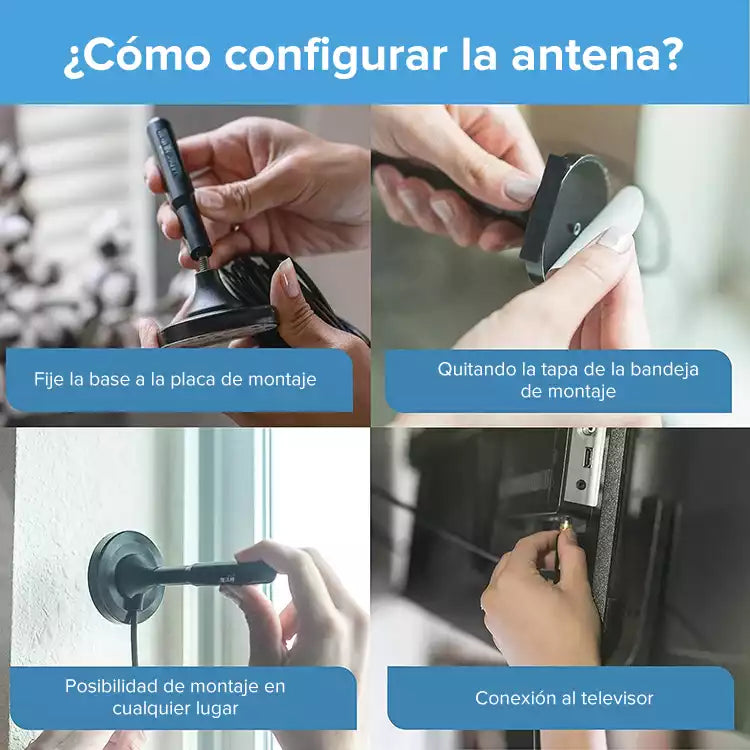 ¿Cómo configurar la antena?

Fije la base a la placa de montaje

Quitando la tapa de la bandeja de montaje

Posibilidad de montaje en cualquier lugar

Conexión al televisor